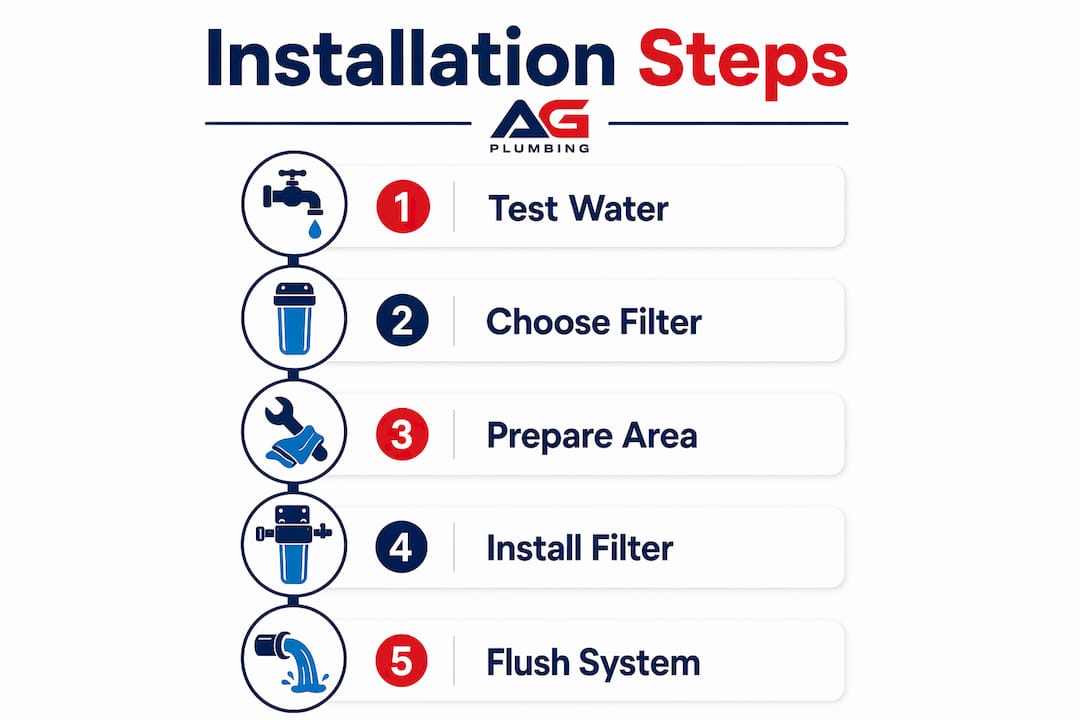 Installation Steps

AG
PLUMBING

1 Test Water

2 Choose Filter

3 Prepare Area

4 Install Filter

5 Flush System